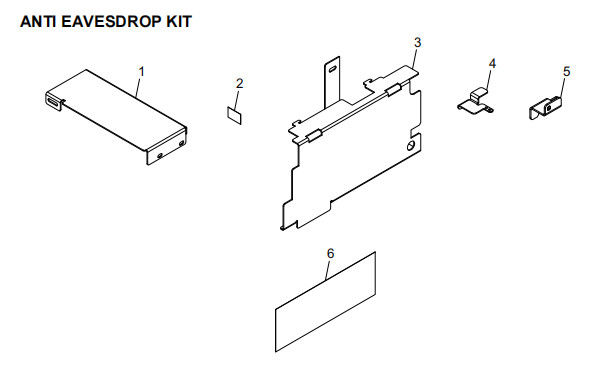 ANTI EAVESDROP KIT

1

2

3

4

5

6